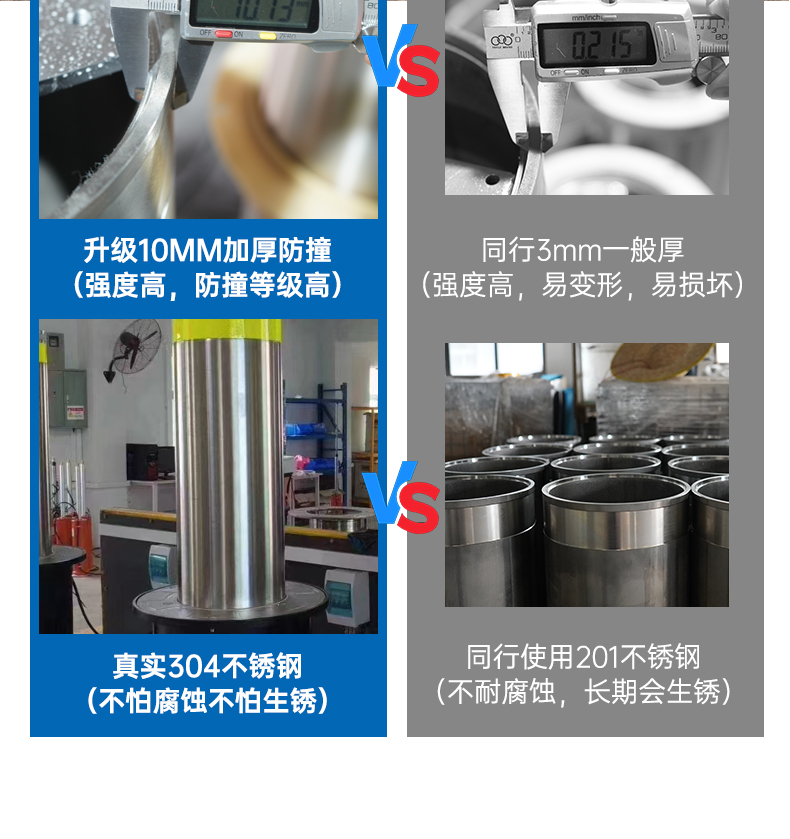 10.13
OFF ON ZERO

VS

mm/inch
0.215
OFF ON ZERO

升级10MM加厚防撞
（强度高，防撞等级高）

同行3mm一般厚
（强度高，易变形，易损坏）

VS

真实304不锈钢
（不怕腐蚀不怕生锈）

同行使用201不锈钢
（不耐腐蚀，长期会生锈）